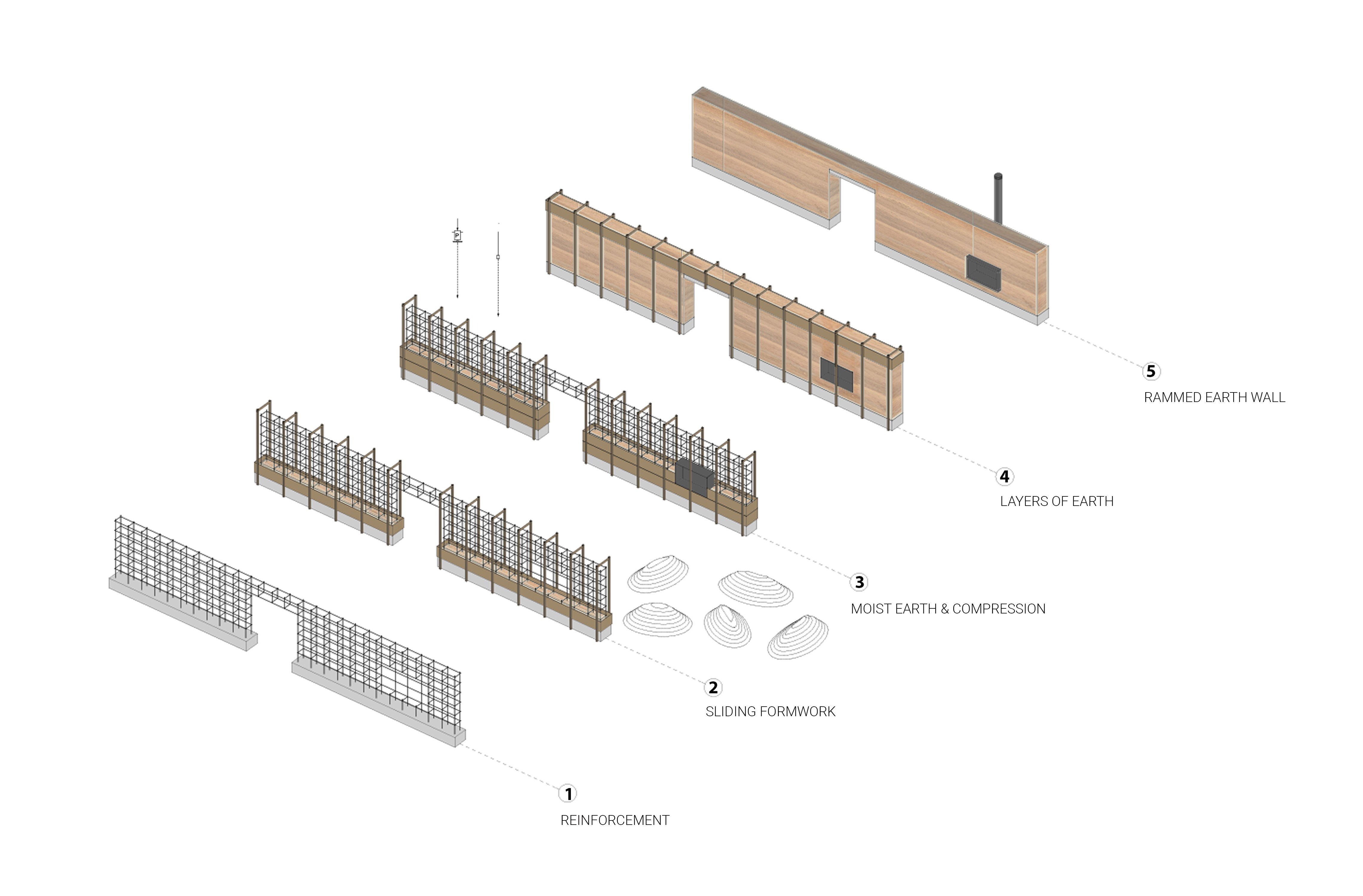 P

5
RAMMED EARTH WALL

4
LAYERS OF EARTH

3
MOIST EARTH & COMPRESSION

2
SLIDING FORMWORK

1
REINFORCEMENT